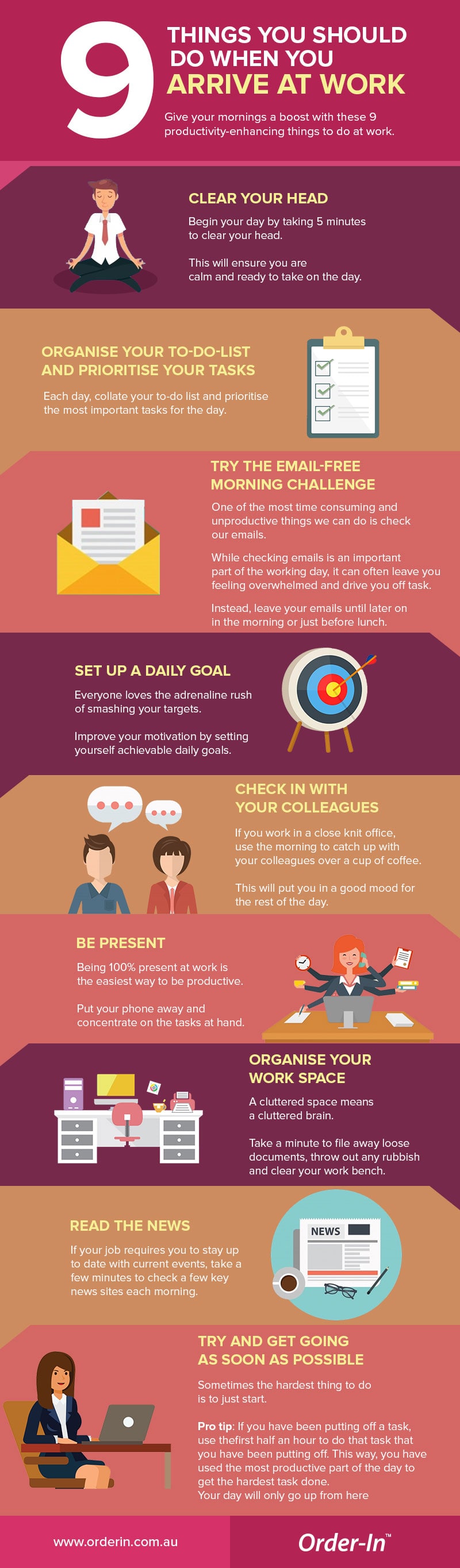 9 THINGS YOU SHOULD DO WHEN YOU ARRIVE AT WORK

Give your mornings a boost with these 9 productivity-enhancing things to do at work.

CLEAR YOUR HEAD

Begin your day by taking 5 minutes to clear your head.

This will ensure you are calm and ready to take on the day.

ORGANISE YOUR TO-DO-LIST AND PRIORITISE YOUR TASKS

Each day, collate your to-do list and prioritise the most important tasks for the day.

TRY THE EMAIL-FREE MORNING CHALLENGE

One of the most time consuming and unproductive things we can do is check our emails.

While checking emails is an important part of the working day, it can often leave you feeling overwhelmed and drive you off task.

Instead, leave your emails until later on in the morning or just before lunch.

SET UP A DAILY GOAL

Everyone loves the adrenaline rush of smashing your targets.

Improve your motivation by setting yourself achievable daily goals.

CHECK IN WITH YOUR COLLEAGUES

If you work in a close knit office, use the morning to catch up with your colleagues over a cup of coffee.

This will put you in a good mood for the rest of the day.

BE PRESENT

Being 100% present at work is the easiest way to be productive.

Put your phone away and concentrate on the tasks at hand.

ORGANISE YOUR WORK SPACE

A cluttered space means a cluttered brain.

Take a minute to file away loose documents, throw out any rubbish and clear your work bench.

READ THE NEWS

If your job requires you to stay up to date with current events, take a few minutes to check a few key news sites each morning.

NEWS

TRY AND GET GOING AS SOON AS POSSIBLE

Sometimes the hardest thing to do is to just start.

Pro tip: If you have been putting off a task, use thefirst half an hour to do that task that you have been putting off. This way, you have used the most productive part of the day to get the hardest task done.
Your day will only go up from here

www.orderin.com.au

Order-In™