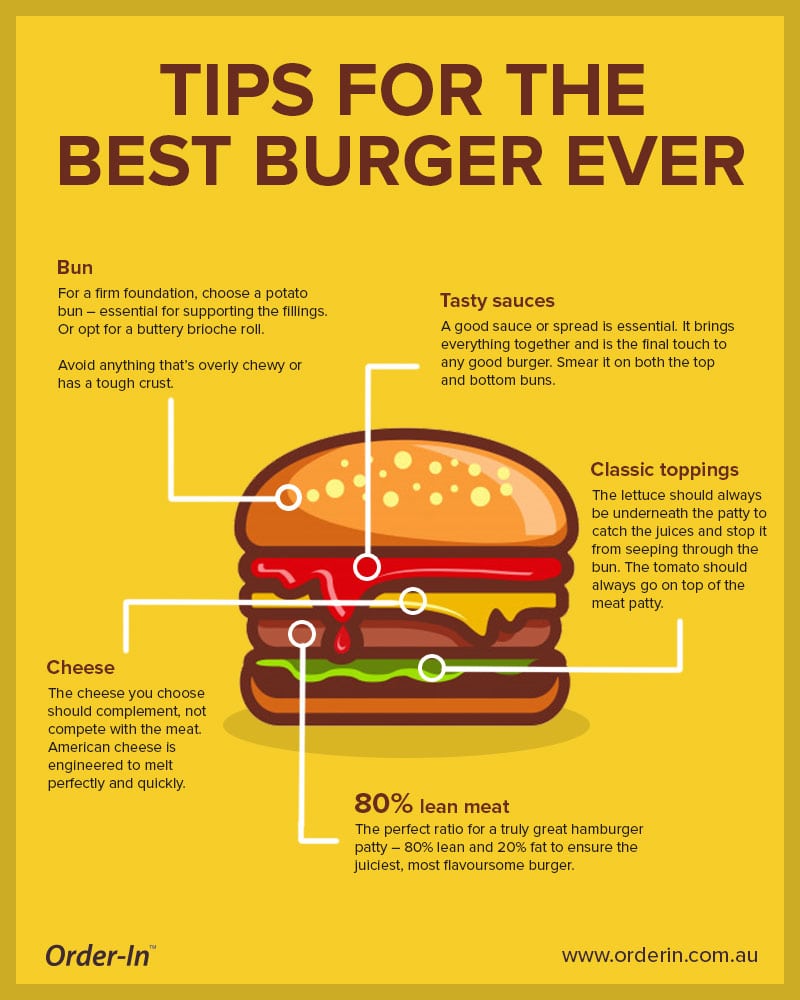 TIPS FOR THE BEST BURGER EVER

Bun

For a firm foundation, choose a potato bun – essential for supporting the fillings. Or opt for a buttery brioche roll.

Avoid anything that's overly chewy or has a tough crust.

Tasty sauces

A good sauce or spread is essential. It brings everything together and is the final touch to any good burger. Smear it on both the top and bottom buns.

Classic toppings

The lettuce should always be underneath the patty to catch the juices and stop it from seeping through the bun. The tomato should always go on top of the meat patty.

Cheese

The cheese you choose should complement, not compete with the meat. American cheese is engineered to melt perfectly and quickly.

80% lean meat

The perfect ratio for a truly great hamburger patty – 80% lean and 20% fat to ensure the juiciest, most flavoursome burger.

Order-In™

www.orderin.com.au