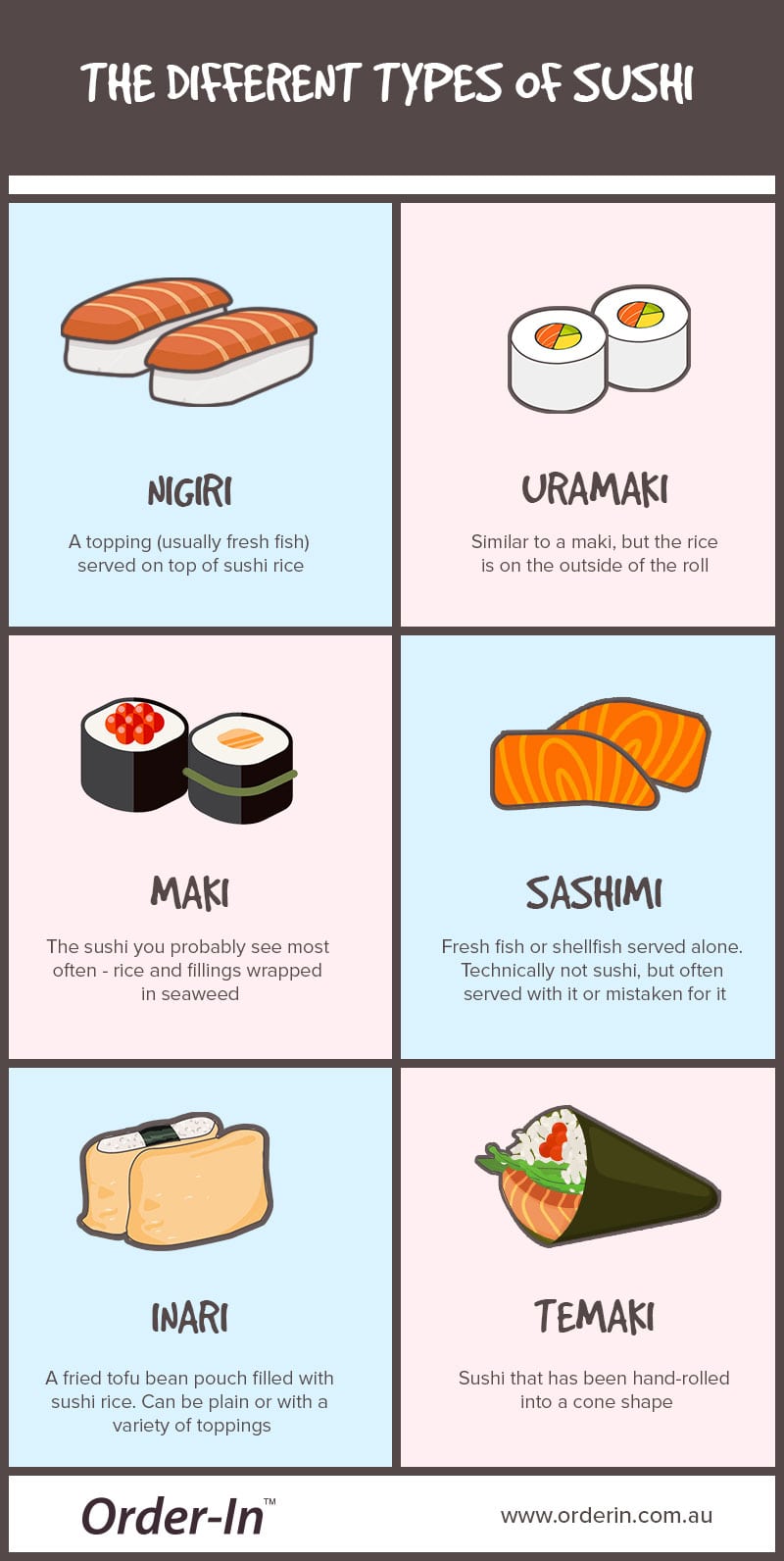 THE DIFFERENT TYPES OF SUSHI

NIGIRI

A topping (usually fresh fish) served on top of sushi rice

URAMAKI

Similar to a maki, but the rice is on the outside of the roll

MAKI

The sushi you probably see most often - rice and fillings wrapped in seaweed

SASHIMI

Fresh fish or shellfish served alone. Technically not sushi, but often served with it or mistaken for it

INARI

A fried tofu bean pouch filled with sushi rice. Can be plain or with a variety of toppings

TEMAKI

Sushi that has been hand-rolled into a cone shape

Order-In™

www.orderin.com.au