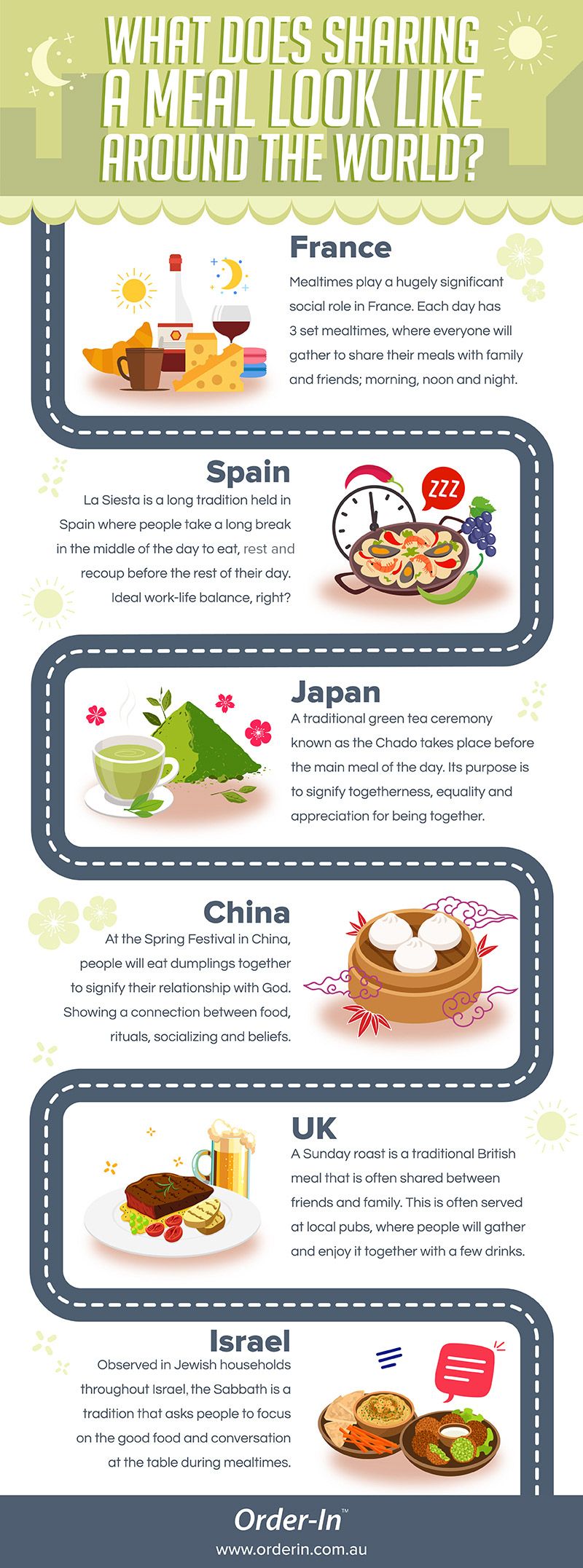 WHAT DOES SHARING A MEAL LOOK LIKE AROUND THE WORLD?

France

Mealtimes play a hugely significant social role in France. Each day has 3 set mealtimes, where everyone will gather to share their meals with family and friends; morning, noon and night.

Spain

La Siesta is a long tradition held in Spain where people take a long break in the middle of the day to eat, rest and recoup before the rest of their day. Ideal work-life balance, right?

ZZZ

Japan

A traditional green tea ceremony known as the Chado takes place before the main meal of the day. Its purpose is to signify togetherness, equality and appreciation for being together.

China

At the Spring Festival in China, people will eat dumplings together to signify their relationship with God. Showing a connection between food, rituals, socializing and beliefs.

UK

A Sunday roast is a traditional British meal that is often shared between friends and family. This is often served at local pubs, where people will gather and enjoy it together with a few drinks.

Israel

Observed in Jewish households throughout Israel, the Sabbath is a tradition that asks people to focus on the good food and conversation at the table during mealtimes.

Order-In™
www.orderin.com.au