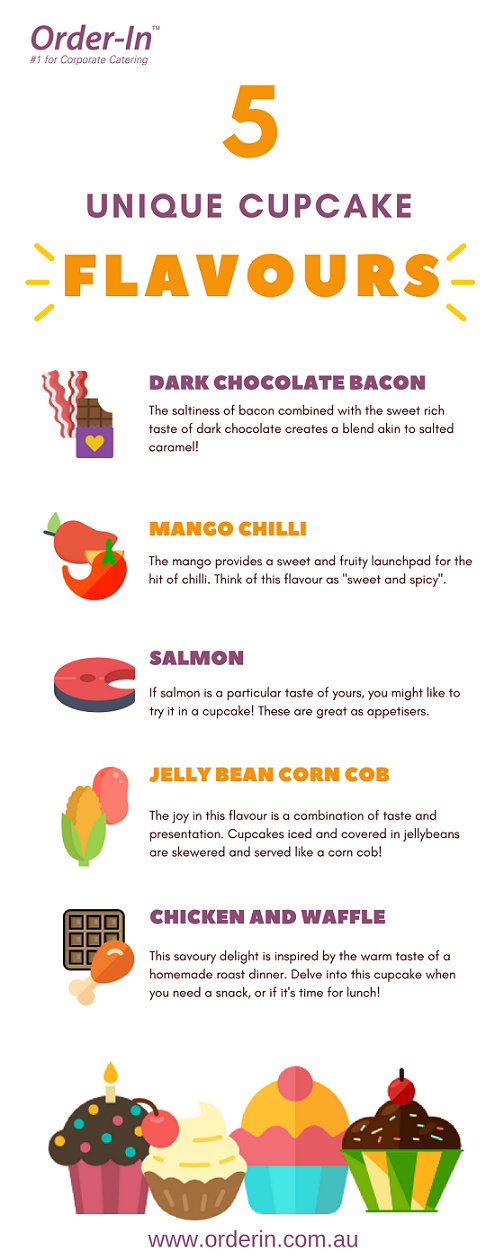 Order-In™
#1 for Corporate Catering

5

UNIQUE CUPCAKE

FLAVOURS

DARK CHOCOLATE BACON

The saltiness of bacon combined with the sweet rich taste of dark chocolate creates a blend akin to salted caramel!

MANGO CHILLI

The mango provides a sweet and fruity launchpad for the hit of chilli. Think of this flavour as "sweet and spicy".

SALMON

If salmon is a particular taste of yours, you might like to try it in a cupcake! These are great as appetisers.

JELLY BEAN CORN COB

The joy in this flavour is a combination of taste and presentation. Cupcakes iced and covered in jellybeans are skewered and served like a corn cob!

CHICKEN AND WAFFLE

This savoury delight is inspired by the warm taste of a homemade roast dinner. Delve into this cupcake when you need a snack, or if it's time for lunch!

www.orderin.com.au