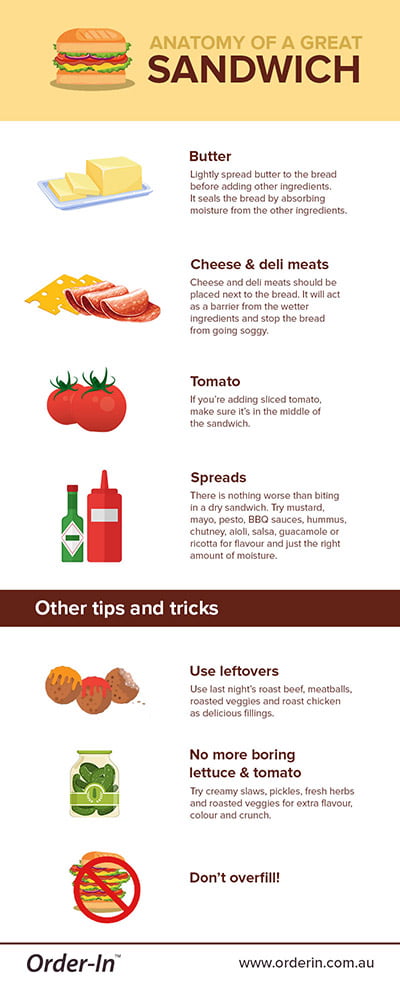 ANATOMY OF A GREAT
SANDWICH

Butter
Lightly spread butter to the bread before adding other ingredients. It seals the bread by absorbing moisture from the other ingredients.

Cheese & deli meats
Cheese and deli meats should be placed next to the bread. It will act as a barrier from the wetter ingredients and stop the bread from going soggy.

Tomato
If you're adding sliced tomato, make sure it's in the middle of the sandwich.

Spreads
There is nothing worse than biting in a dry sandwich. Try mustard, mayo, pesto, BBQ sauces, hummus, chutney, aioli, salsa, guacamole or ricotta for flavour and just the right amount of moisture.

Other tips and tricks

Use leftovers
Use last night's roast beef, meatballs, roasted veggies and roast chicken as delicious fillings.

No more boring lettuce & tomato
Try creamy slaws, pickles, fresh herbs and roasted veggies for extra flavour, colour and crunch.

Don't overfill!

Order-In™
www.orderin.com.au