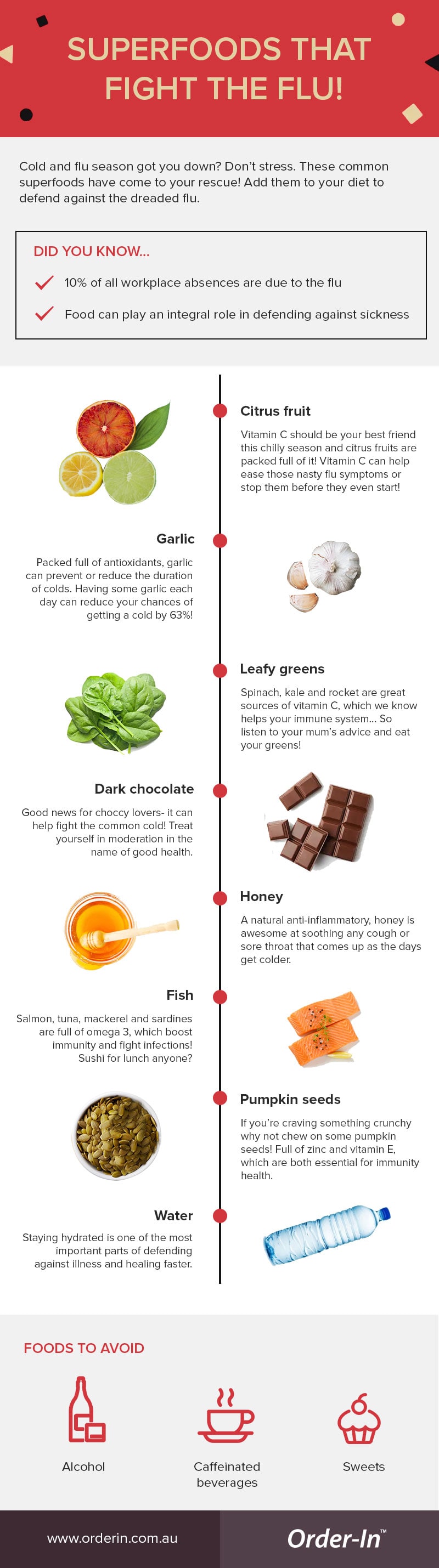 SUPERFOODS THAT FIGHT THE FLU!

Cold and flu season got you down? Don't stress. These common superfoods have come to your rescue! Add them to your diet to defend against the dreaded flu.

DID YOU KNOW...

10% of all workplace absences are due to the flu

Food can play an integral role in defending against sickness

Citrus fruit

Vitamin C should be your best friend this chilly season and citrus fruits are packed full of it! Vitamin C can help ease those nasty flu symptoms or stop them before they even start!

Garlic

Packed full of antioxidants, garlic can prevent or reduce the duration of colds. Having some garlic each day can reduce your chances of getting a cold by 63%!

Leafy greens

Spinach, kale and rocket are great sources of vitamin C, which we know helps your immune system... So listen to your mum's advice and eat your greens!

Dark chocolate

Good news for choccy lovers- it can help fight the common cold! Treat yourself in moderation in the name of good health.

Honey

A natural anti-inflammatory, honey is awesome at soothing any cough or sore throat that comes up as the days get colder.

Fish

Salmon, tuna, mackerel and sardines are full of omega 3, which boost immunity and fight infections! Sushi for lunch anyone?

Pumpkin seeds

If you're craving something crunchy why not chew on some pumpkin seeds! Full of zinc and vitamin E, which are both essential for immunity health.

Water

Staying hydrated is one of the most important parts of defending against illness and healing faster.

FOODS TO AVOID

Alcohol

Caffeinated beverages

Sweets

www.orderin.com.au

Order-In™