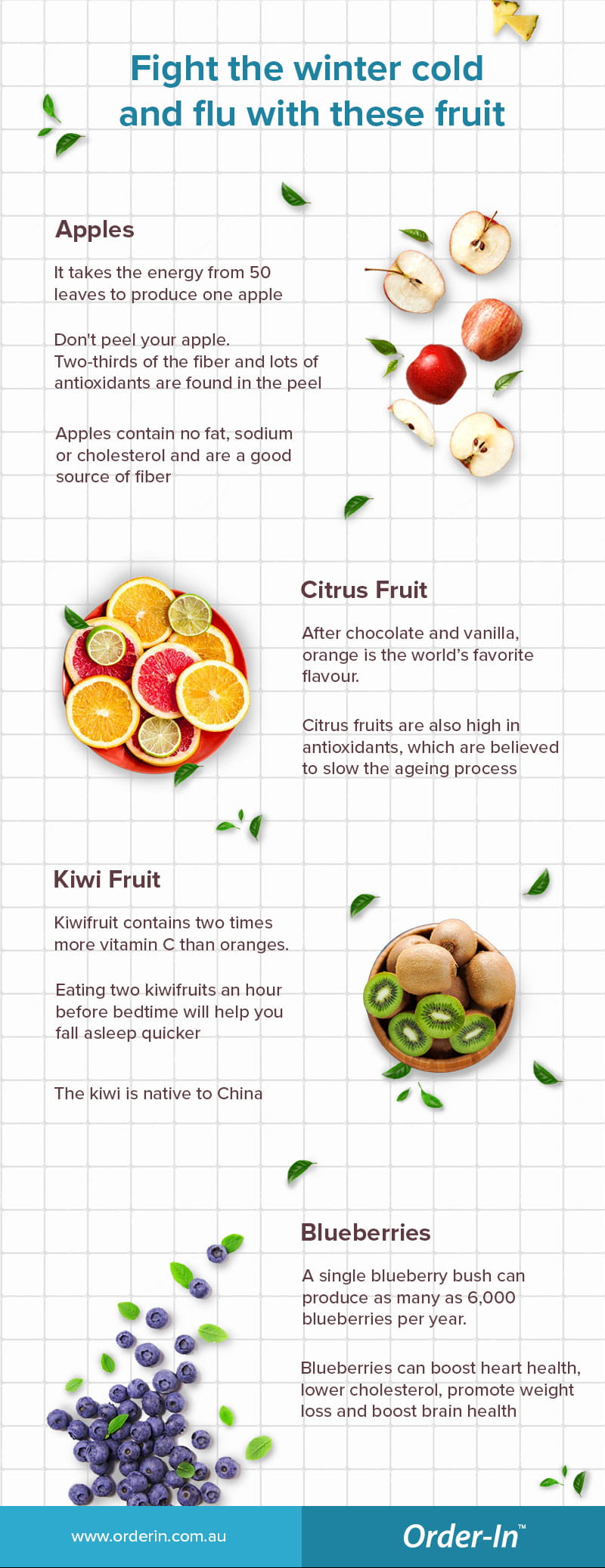 Fight the winter cold and flu with these fruit

Apples

It takes the energy from 50 leaves to produce one apple

Don't peel your apple. Two-thirds of the fiber and lots of antioxidants are found in the peel

Apples contain no fat, sodium or cholesterol and are a good source of fiber

Citrus Fruit

After chocolate and vanilla, orange is the world's favorite flavour.

Citrus fruits are also high in antioxidants, which are believed to slow the ageing process

Kiwi Fruit

Kiwifruit contains two times more vitamin C than oranges.

Eating two kiwifruits an hour before bedtime will help you fall asleep quicker

The kiwi is native to China

Blueberries

A single blueberry bush can produce as many as 6,000 blueberries per year.

Blueberries can boost heart health, lower cholesterol, promote weight loss and boost brain health

www.orderin.com.au

Order-In™