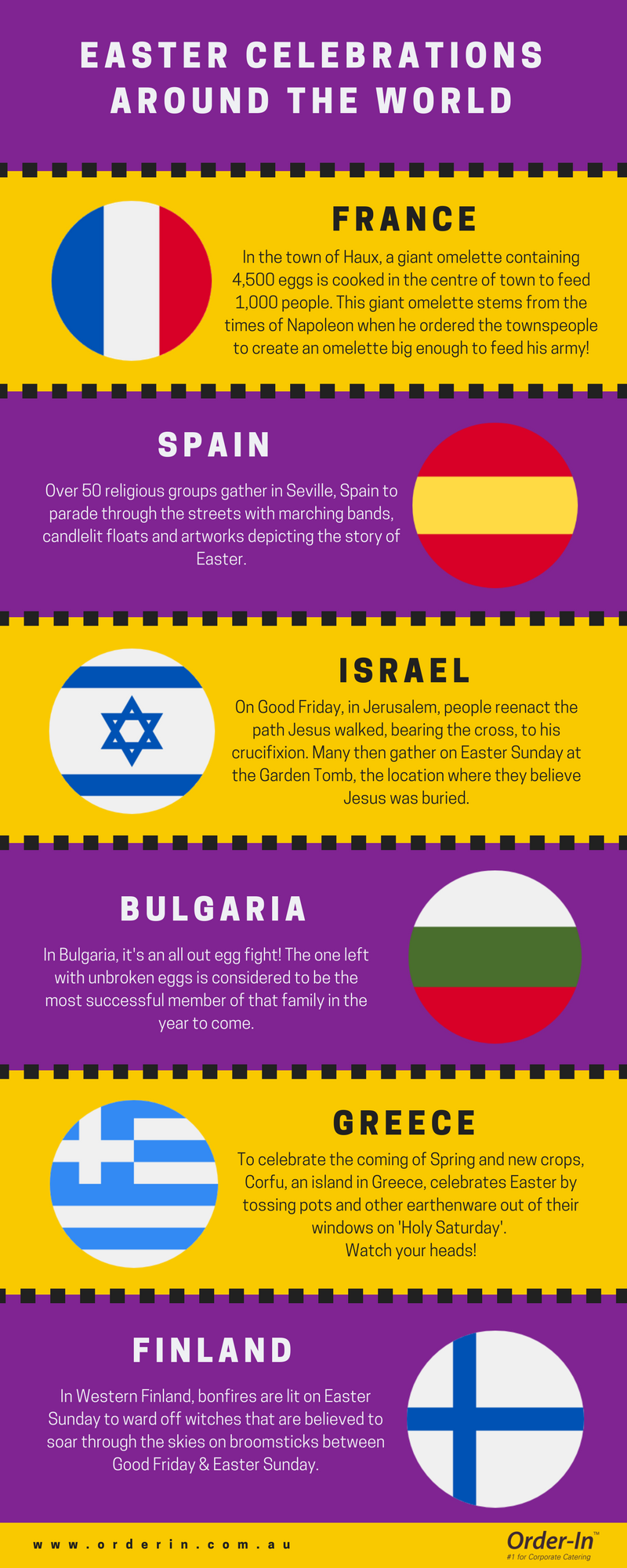 EASTER CELEBRATIONS AROUND THE WORLD

FRANCE

In the town of Haux, a giant omelette containing 4,500 eggs is cooked in the centre of town to feed 1,000 people. This giant omelette stems from the times of Napoleon when he ordered the townspeople to create an omelette big enough to feed his army!

SPAIN

Over 50 religious groups gather in Seville, Spain to parade through the streets with marching bands, candlelit floats and artworks depicting the story of Easter.

ISRAEL

On Good Friday, in Jerusalem, people reenact the path Jesus walked, bearing the cross, to his crucifixion. Many then gather on Easter Sunday at the Garden Tomb, the location where they believe Jesus was buried.

BULGARIA

In Bulgaria, it's an all out egg fight! The one left with unbroken eggs is considered to be the most successful member of that family in the year to come.

GREECE

To celebrate the coming of Spring and new crops, Corfu, an island in Greece, celebrates Easter by tossing pots and other earthenware out of their windows on 'Holy Saturday'.
Watch your heads!

FINLAND

In Western Finland, bonfires are lit on Easter Sunday to ward off witches that are believed to soar through the skies on broomsticks between Good Friday & Easter Sunday.

www.orderin.com.au

Order-In™
#1 for Corporate Catering