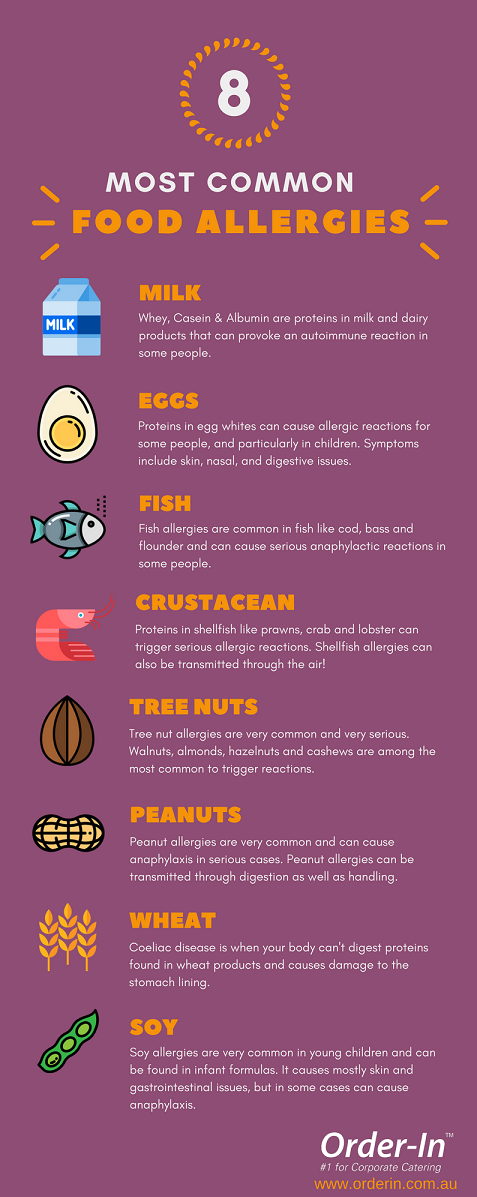 8

MOST COMMON

FOOD ALLERGIES

MILK

MILK

Whey, Casein & Albumin are proteins in milk and dairy products that can provoke an autoimmune reaction in some people.

EGGS

Proteins in egg whites can cause allergic reactions for some people, and particularly in children. Symptoms include skin, nasal, and digestive issues.

FISH

Fish allergies are common in fish like cod, bass and flounder and can cause serious anaphylactic reactions in some people.

CRUSTACEAN

Proteins in shellfish like prawns, crab and lobster can trigger serious allergic reactions. Shellfish allergies can also be transmitted through the air!

TREE NUTS

Tree nut allergies are very common and very serious. Walnuts, almonds, hazelnuts and cashews are among the most common to trigger reactions.

PEANUTS

Peanut allergies are very common and can cause anaphylaxis in serious cases. Peanut allergies can be transmitted through digestion as well as handling.

WHEAT

Coeliac disease is when your body can't digest proteins found in wheat products and causes damage to the stomach lining.

SOY

Soy allergies are very common in young children and can be found in infant formulas. It causes mostly skin and gastrointestinal issues, but in some cases can cause anaphylaxis.

Order-In™
#1 for Corporate Catering
www.orderin.com.au